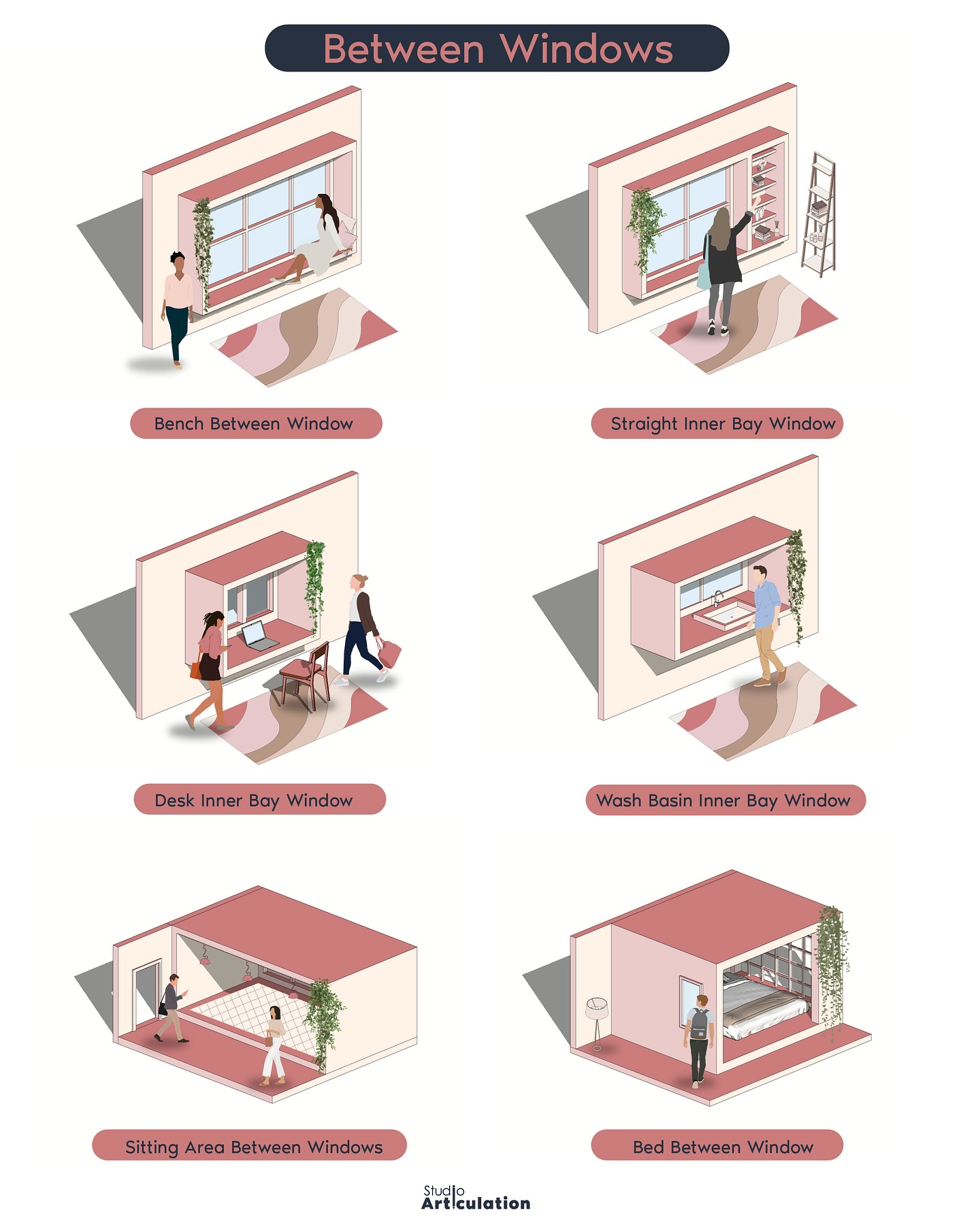 Between Windows

Bench Between Window

Straight Inner Bay Window

Desk Inner Bay Window

Wash Basin Inner Bay Window

Sitting Area Between Windows

Bed Between Window

Studio Articulation