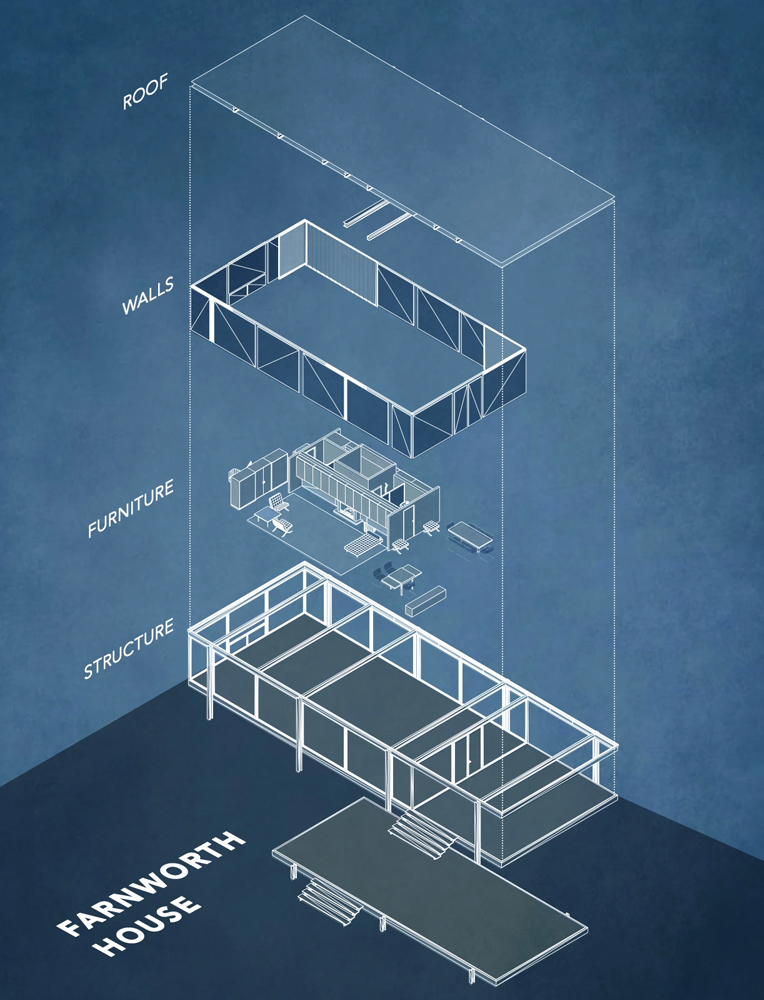 ROOF

WALLS

FURNITURE

STRUCTURE

FARNWORTH HOUSE